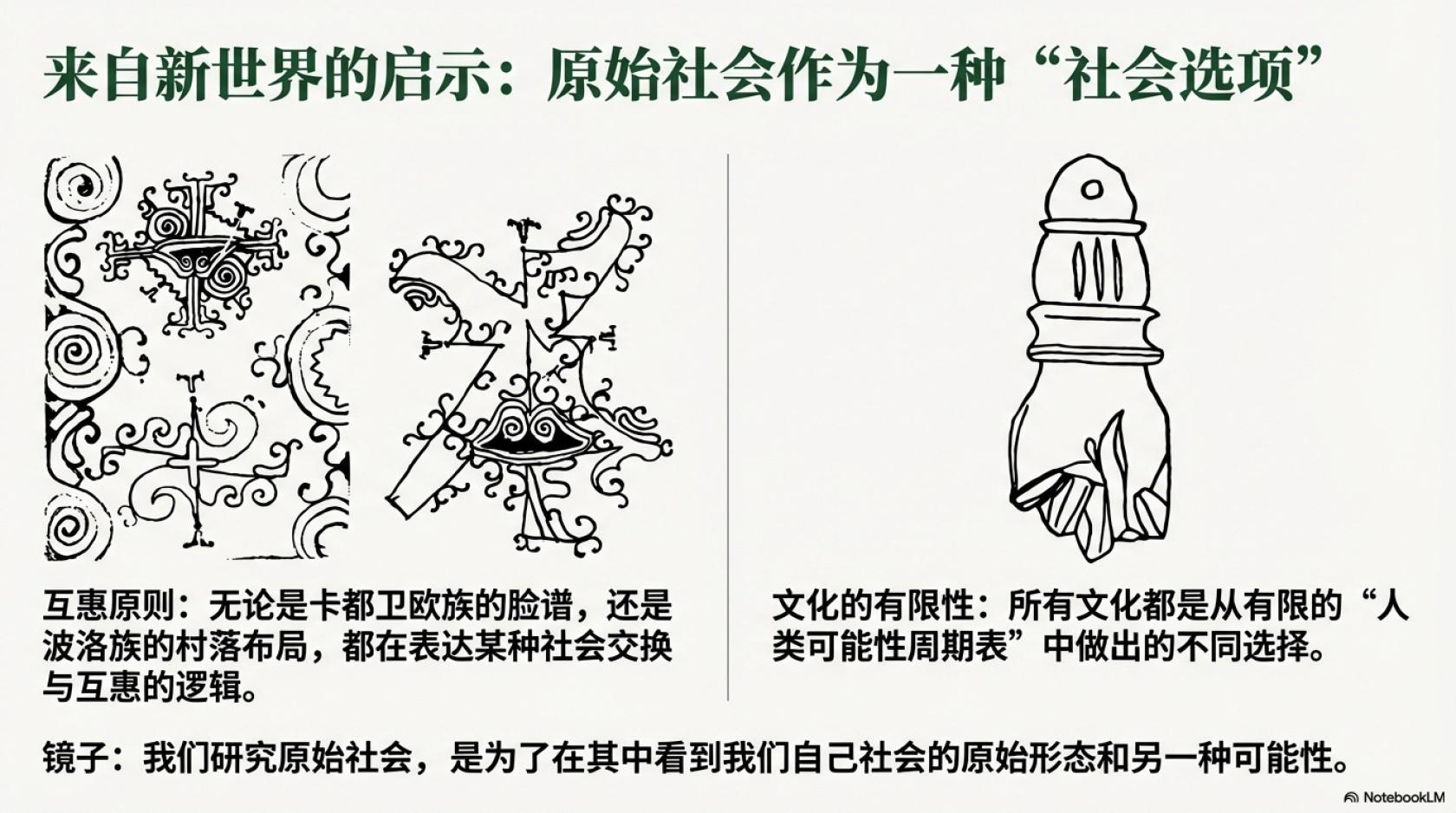 来自新世界的启示：原始社会作为一种“社会选项”

互惠原则：无论是卡都卫欧族的脸谱，还是波洛族的村落布局，都在表达某种社会交换与互惠的逻辑。

文化的有限性：所有文化都是从有限的“人类可能性周期表”中做出的不同选择。

镜子：我们研究原始社会，是为了在其中看到我们自己社会的原始形态和另一种可能性。

NotebookLM